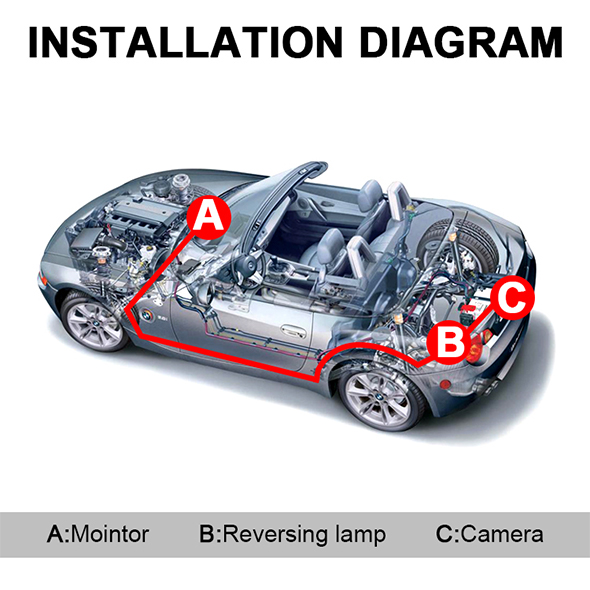 INSTALLATION DIAGRAM

A

B

C

A:Mointor B:Reversing lamp C:Camera